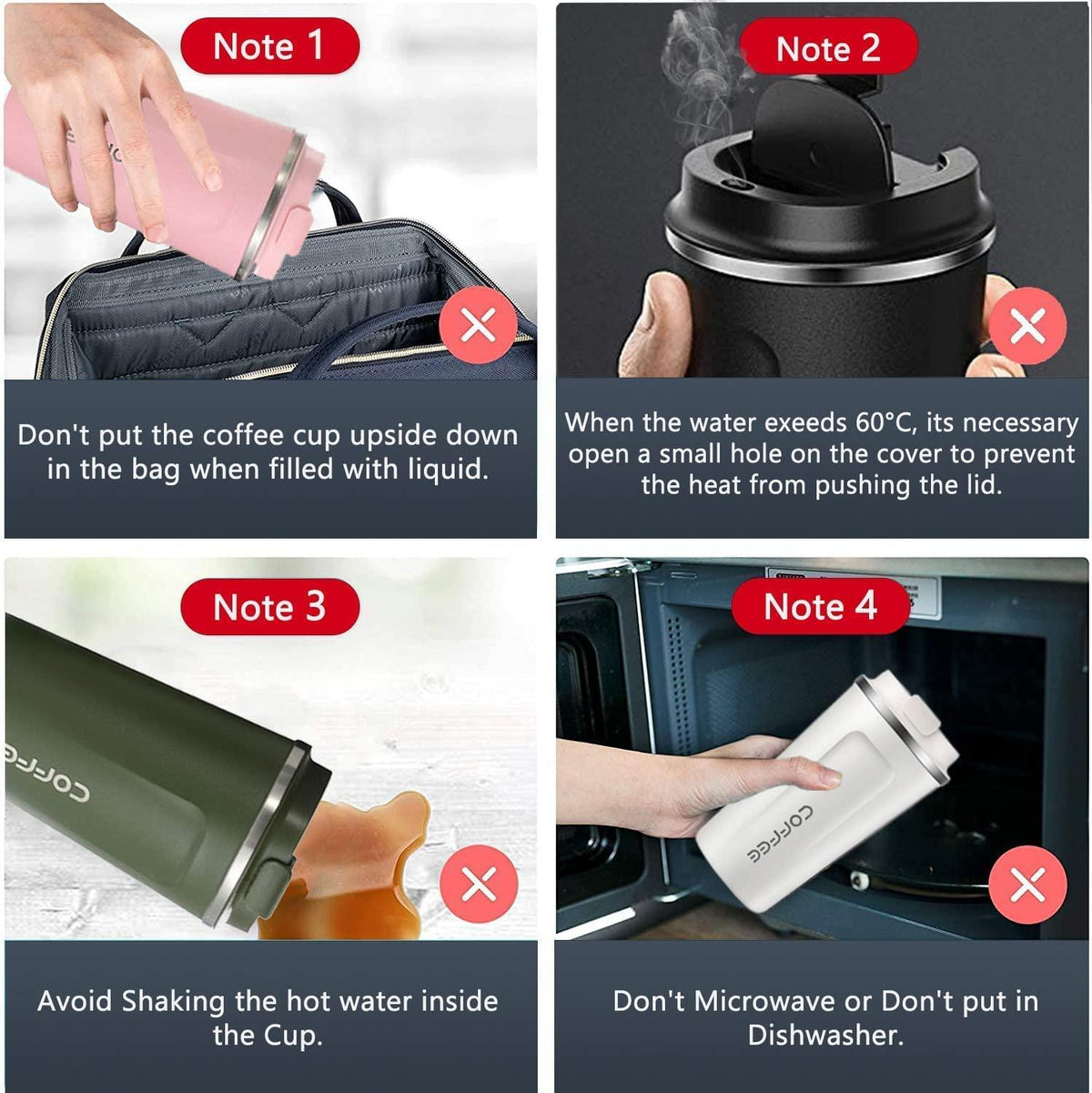 Note 1

Don't put the coffee cup upside down in the bag when filled with liquid.

Note 2

When the water exeeds 60°C, its necessary open a small hole on the cover to prevent the heat from pushing the lid.

Note 3

COFFEE

Avoid Shaking the hot water inside the Cup.

Note 4

COFFEE

Don't Microwave or Don't put in Dishwasher.